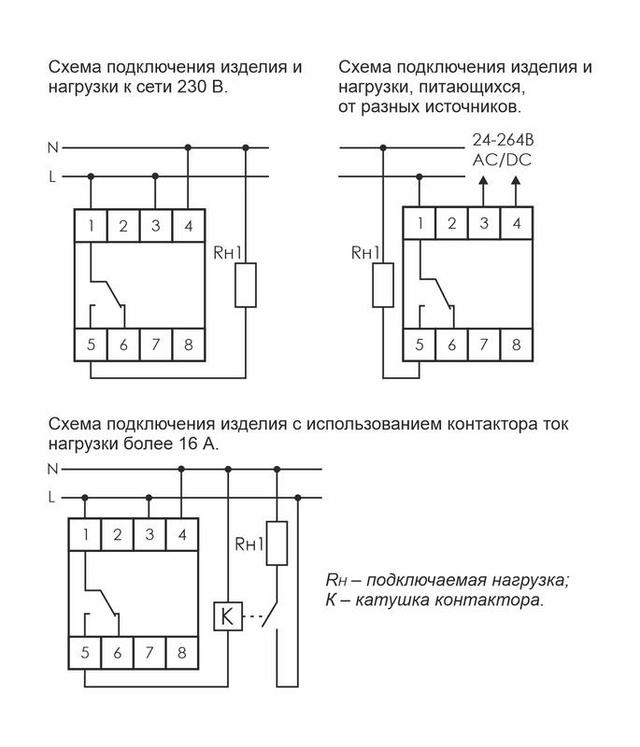 Схема подключения изделия и нагрузки к сети 230 В.

N
L
1 2 3 4
Rн1
5 6 7 8

Схема подключения изделия и нагрузки, питающихся, от разных источников.

24-264В AC/DC
Rн1
1 2 3 4
5 6 7 8

Схема подключения изделия с использованием контактора ток нагрузки более 16 А.

N
L
1 2 3 4
Rн1
K
5 6 7 8

Rн – подключаемая нагрузка;
К – катушка контактора.